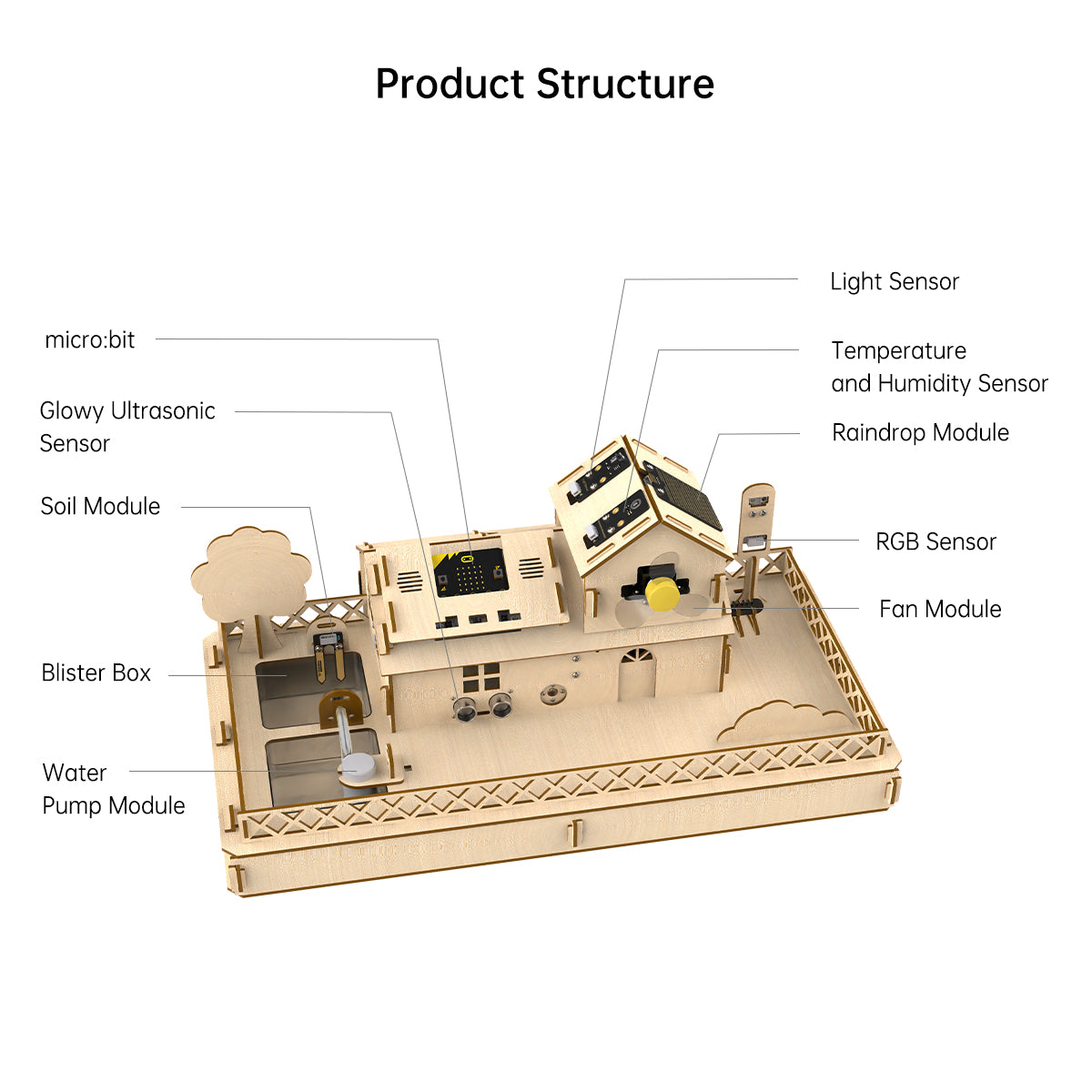 Product Structure

micro:bit

Glowy Ultrasonic Sensor

Soil Module

Blister Box

Water Pump Module

Light Sensor

Temperature and Humidity Sensor

Raindrop Module

RGB Sensor

Fan Module